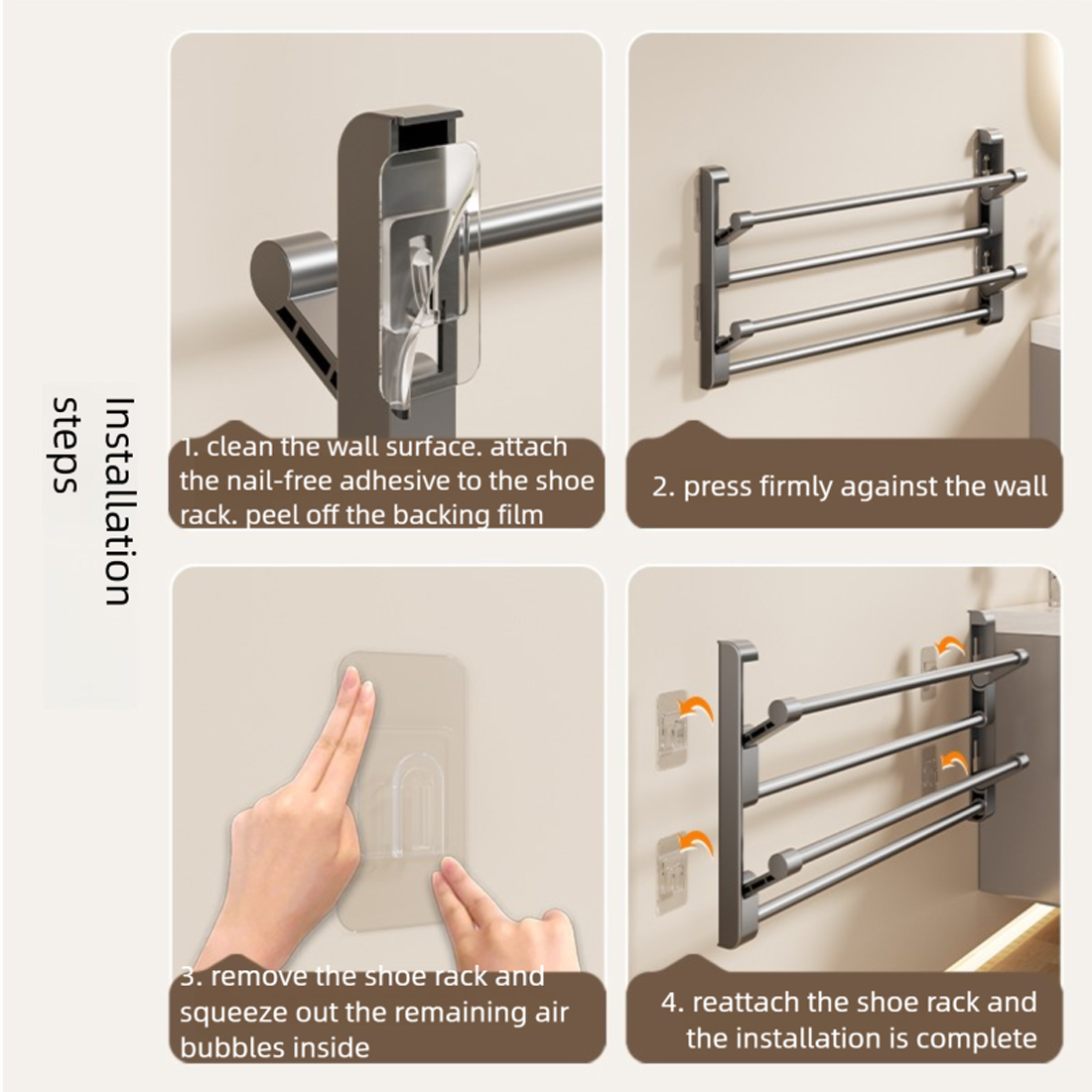 Installation steps

1. clean the wall surface. attach the nail-free adhesive to the shoe rack. peel off the backing film

2. press firmly against the wall

3. remove the shoe rack and squeeze out the remaining air bubbles inside

4. reattach the shoe rack and the installation is complete